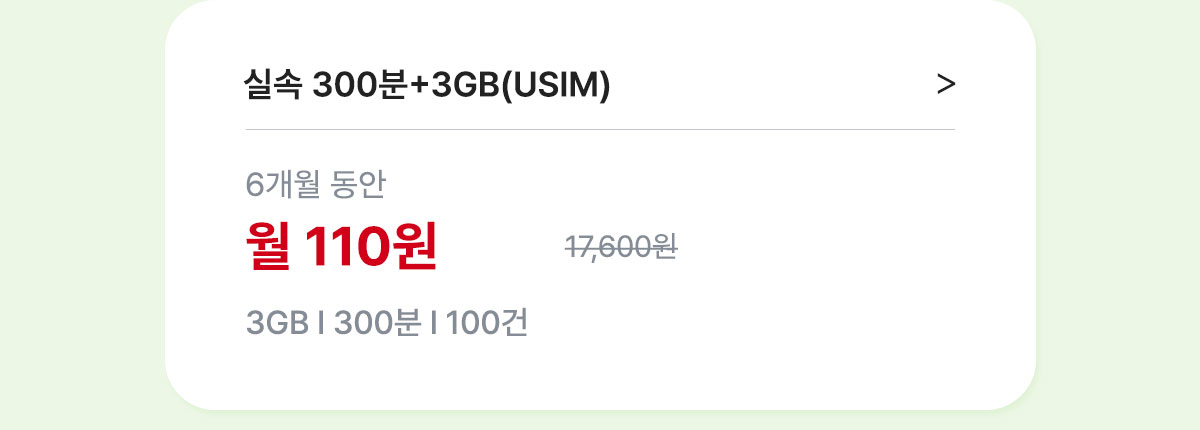 실속 300분+3GB(USIM) >

6개월 동안
월 110원 17,600원
3GB I 300분 I 100건