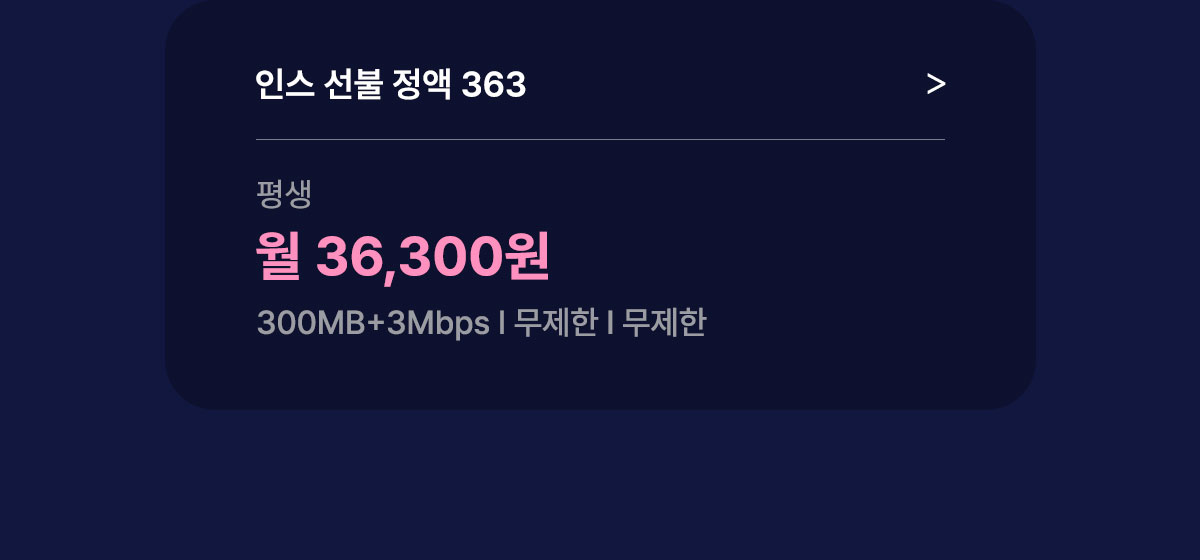 인스 선불 정액 363

>

평생

월 36,300원

300MB+3Mbps I 무제한 I 무제한