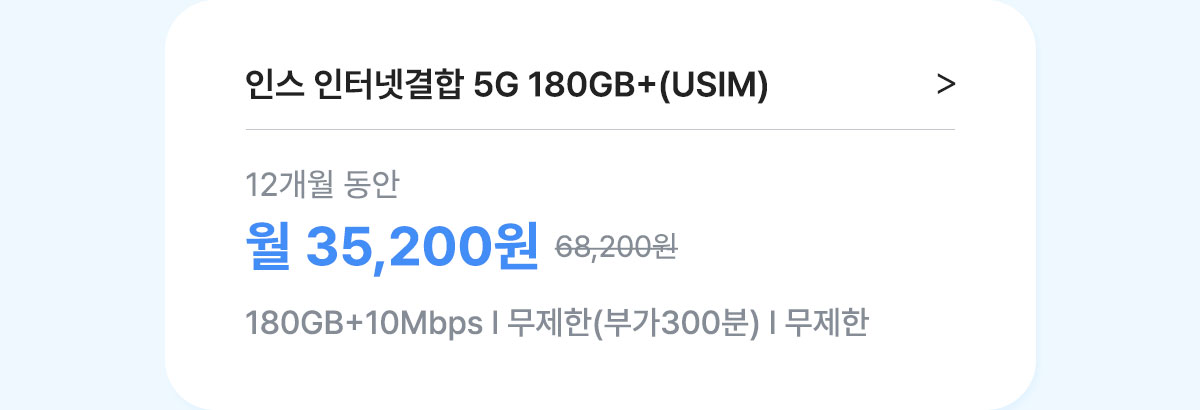 인스 인터넷결합 5G 180GB+(USIM) >

12개월 동안

월 35,200원 68,200원

180GB+10Mbps I 무제한(부가300분) I 무제한