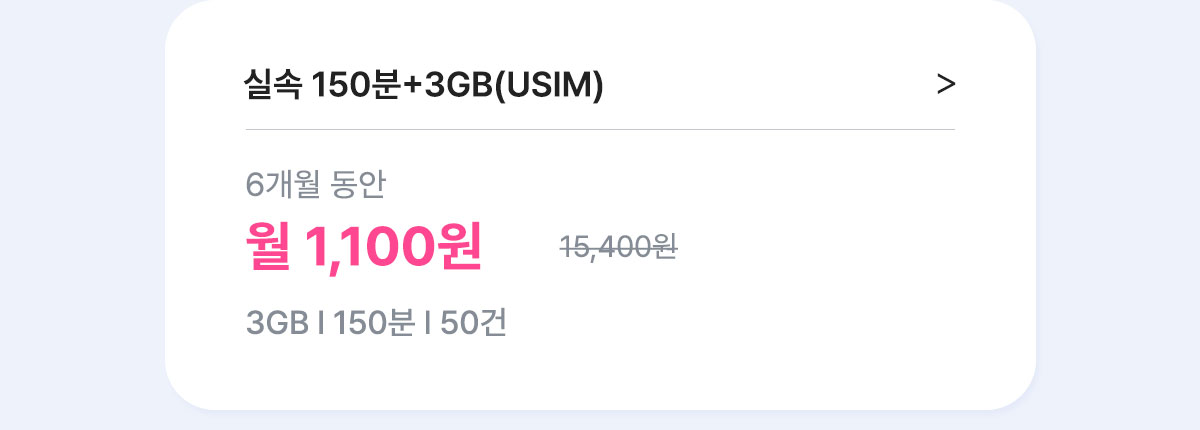 실속 150분+3GB(USIM) >

6개월 동안
월 1,100원 15,400원

3GB I 150분 I 50건