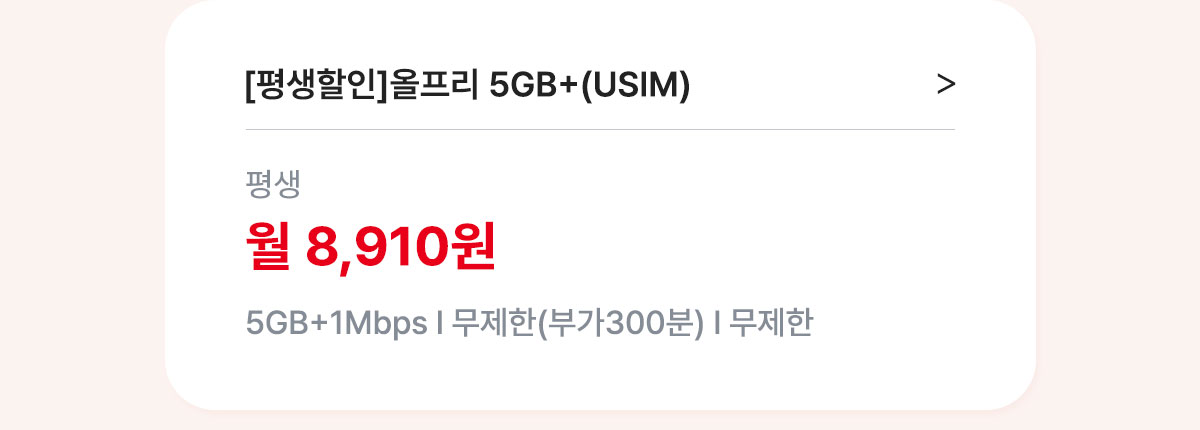 [평생할인]올프리 5GB+(USIM) >

평생

월 8,910원

5GB+1Mbps I 무제한(부가300분) I 무제한