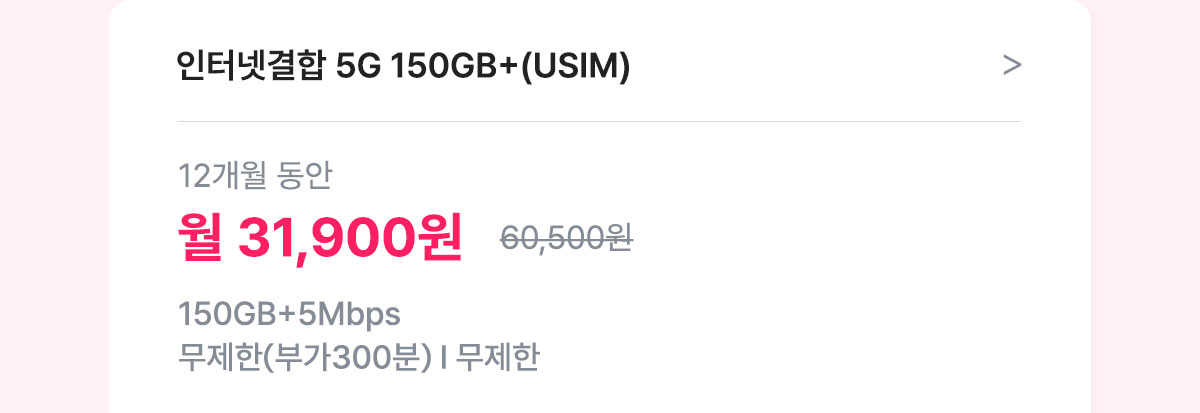 인터넷결합 5G 150GB+(USIM) >

12개월 동안
월 31,900원 60,500원

150GB+5Mbps
무제한(부가300분) I 무제한