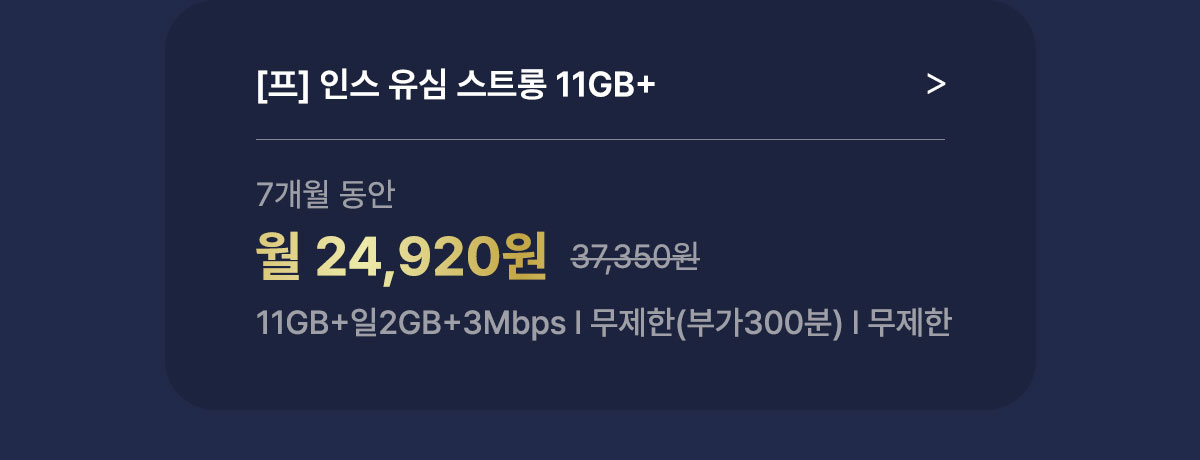 [프] 인스 유심 스트롱 11GB+ >

7개월 동안

월 24,920원 37,350원

11GB+일2GB+3Mbps I 무제한(부가300분) I 무제한