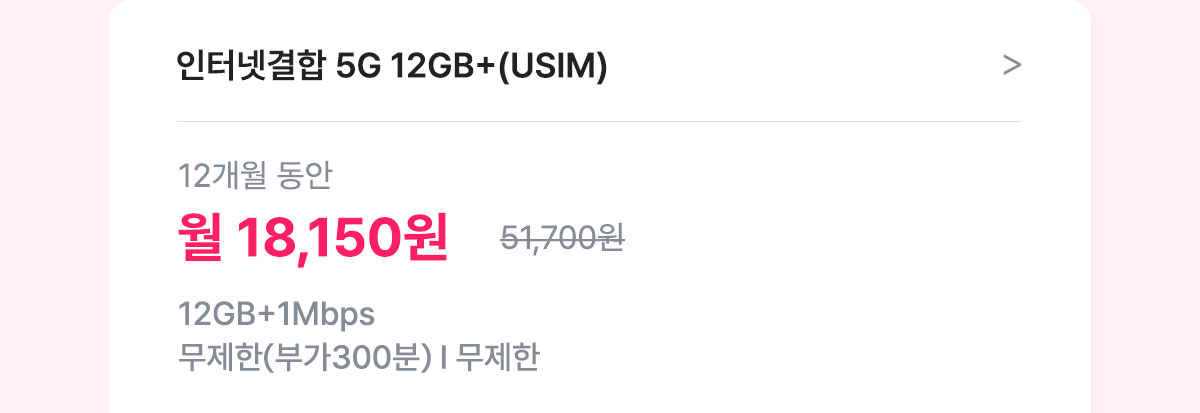 인터넷결합 5G 12GB+(USIM)

>

12개월 동안

월 18,150원 51,700원

12GB+1Mbps
무제한(부가300분) I 무제한