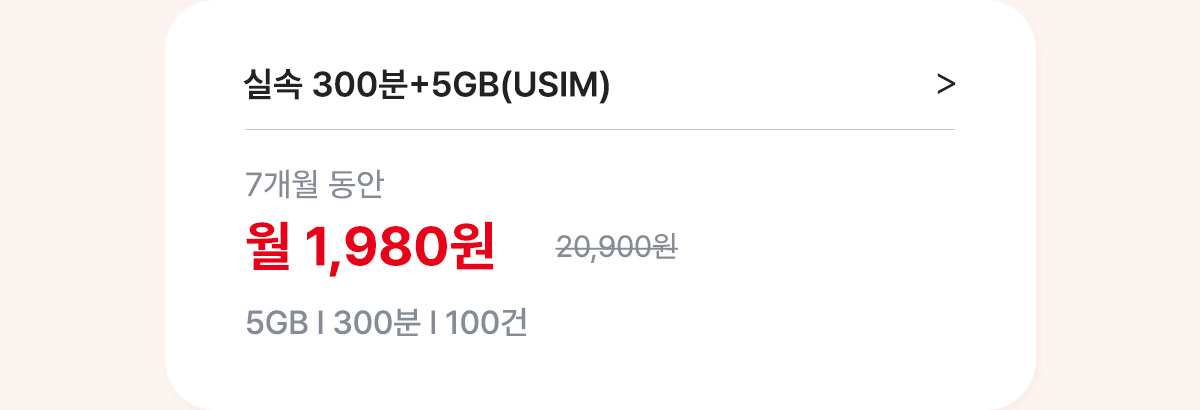 실속 300분+5GB(USIM) >

7개월 동안

월 1,980원 20,900원

5GB I 300분 I 100건