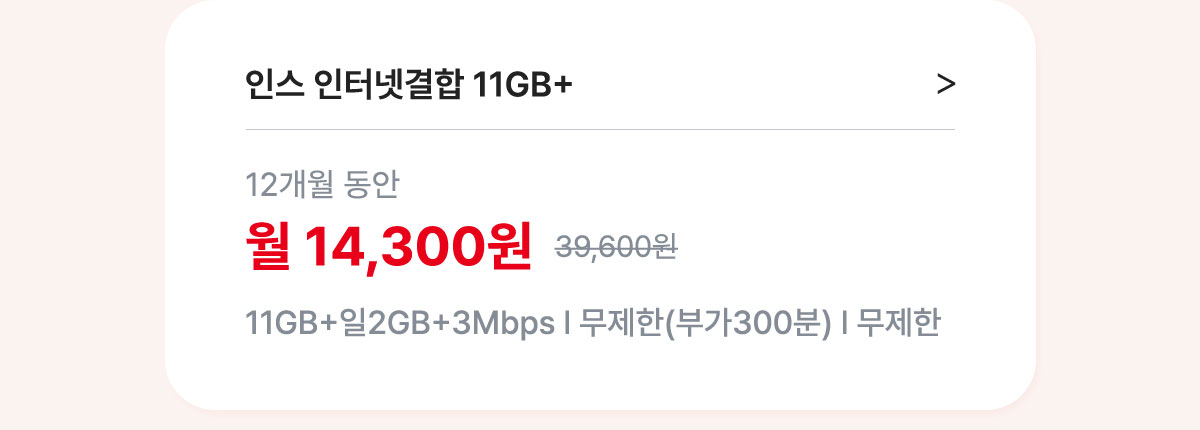 인스 인터넷결합 11GB+ >

12개월 동안
월 14,300원 39,600원

11GB+일2GB+3Mbps I 무제한(부가300분) I 무제한