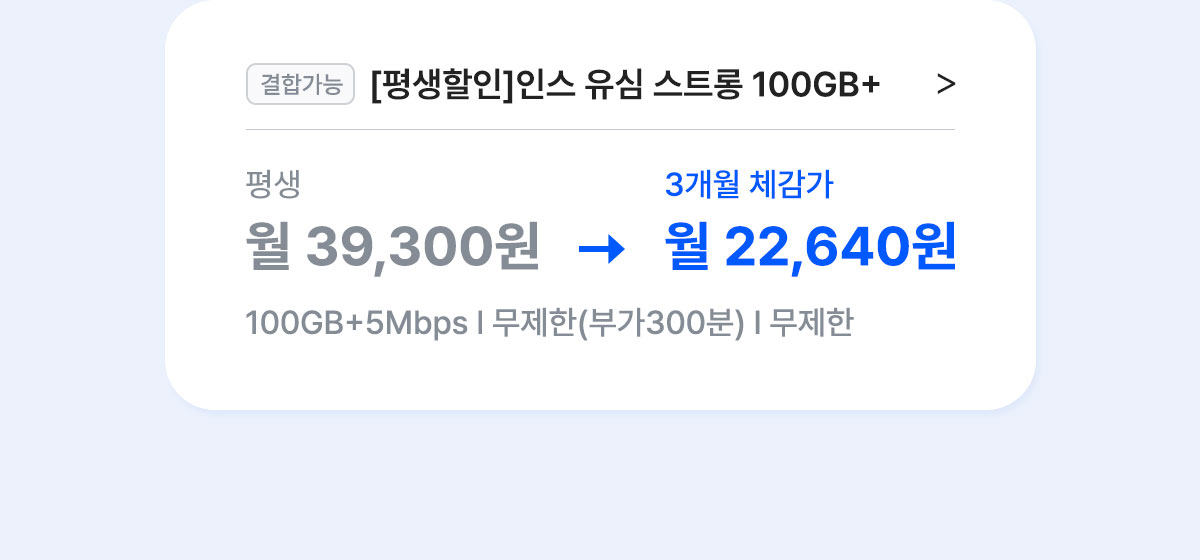 결합가능 [평생할인]인스 유심 스트롱 100GB+ >

평생
월 39,300원

→

3개월 체감가
월 22,640원

100GB+5Mbps I 무제한(부가300분) I 무제한