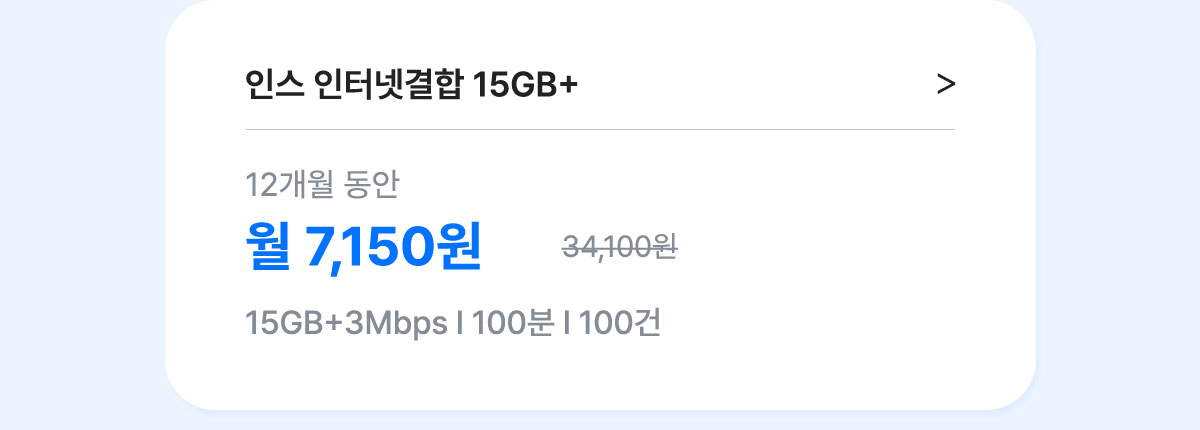 인스 인터넷결합 15GB+ >

12개월 동안
월 7,150원 34,100원

15GB+3Mbps I 100분 I 100건