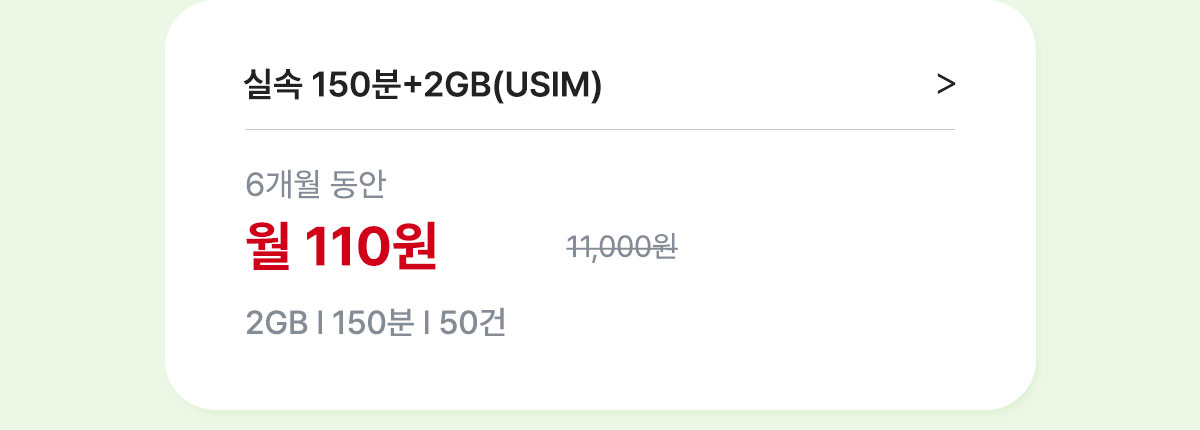 실속 150분+2GB(USIM)

>

6개월 동안

월 110원

11,000원

2GB I 150분 I 50건