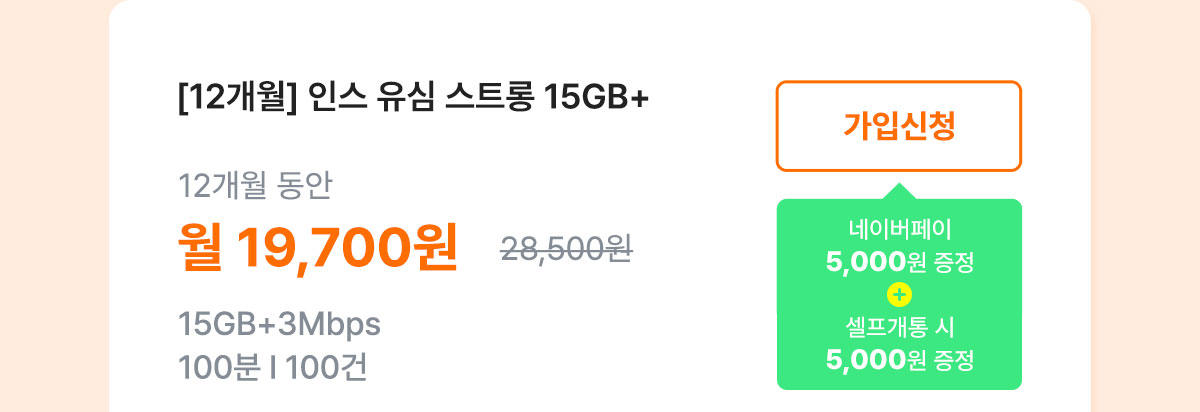 [12개월] 인스 유심 스트롱 15GB+

12개월 동안

월 19,700원 28,500원

15GB+3Mbps
100분 I 100건

가입신청

네이버페이
5,000원 증정
+
셀프개통 시
5,000원 증정