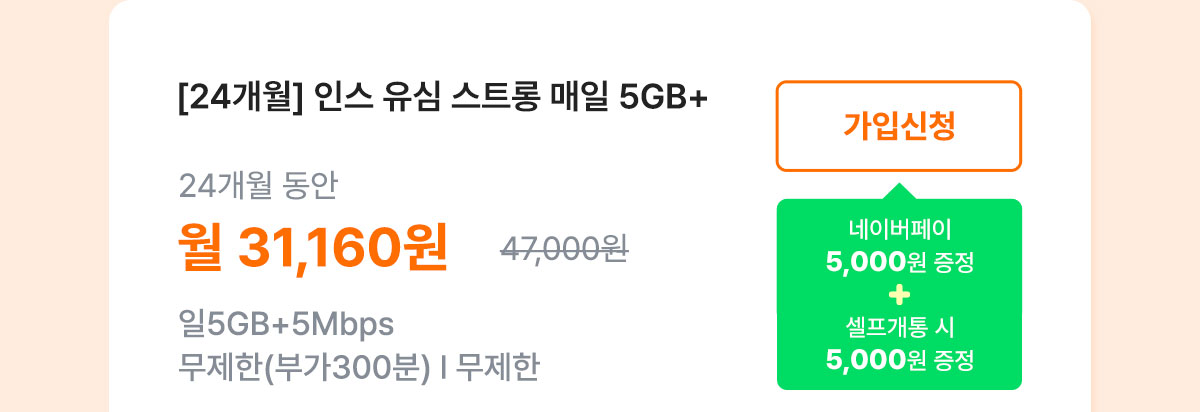 [24개월] 인스 유심 스트롱 매일 5GB+

24개월 동안
월 31,160원 47,000원

일5GB+5Mbps
무제한(부가300분) I 무제한

가입신청

네이버페이
5,000원 증정
+
셀프개통 시
5,000원 증정