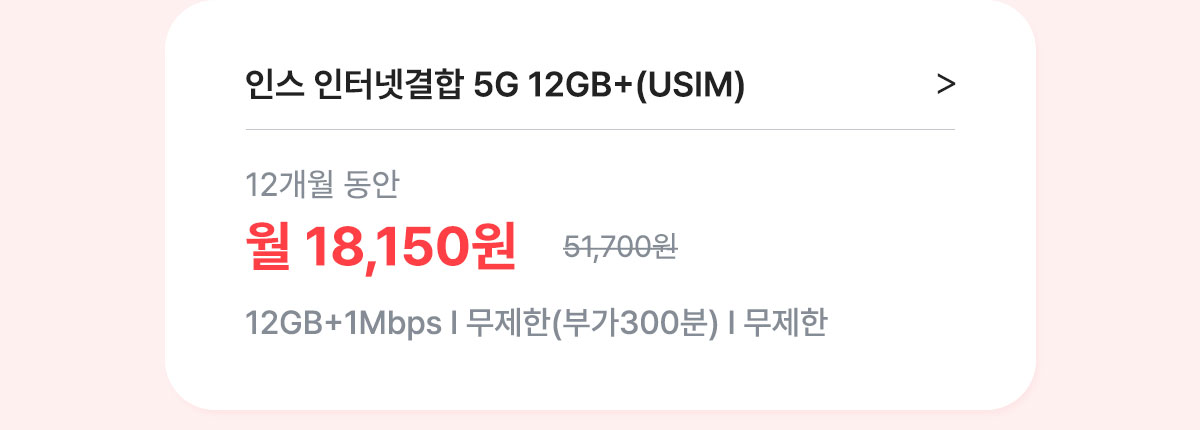 인스 인터넷결합 5G 12GB+(USIM) >

12개월 동안

월 18,150원 51,700원

12GB+1Mbps I 무제한(부가300분) I 무제한