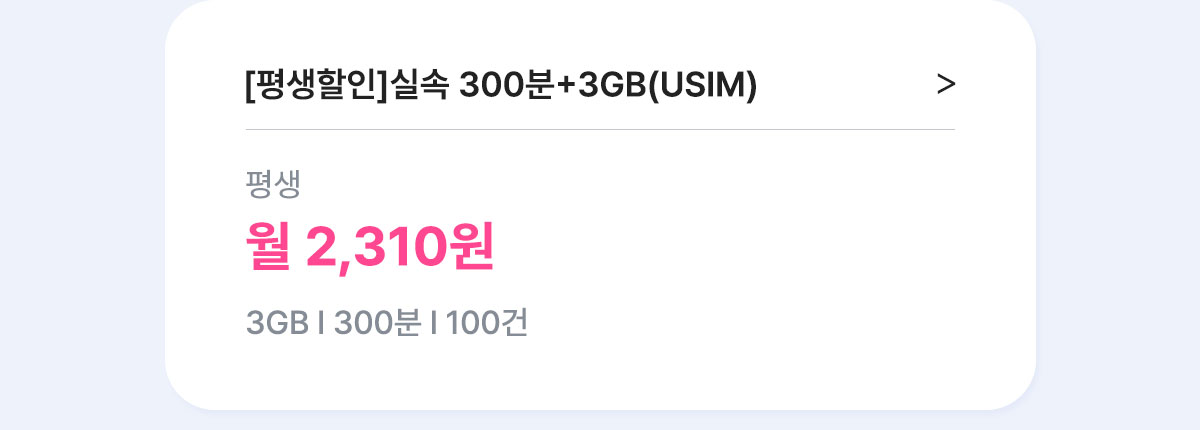 [평생할인]실속 300분+3GB(USIM) >

평생
월 2,310원

3GB I 300분 I 100건