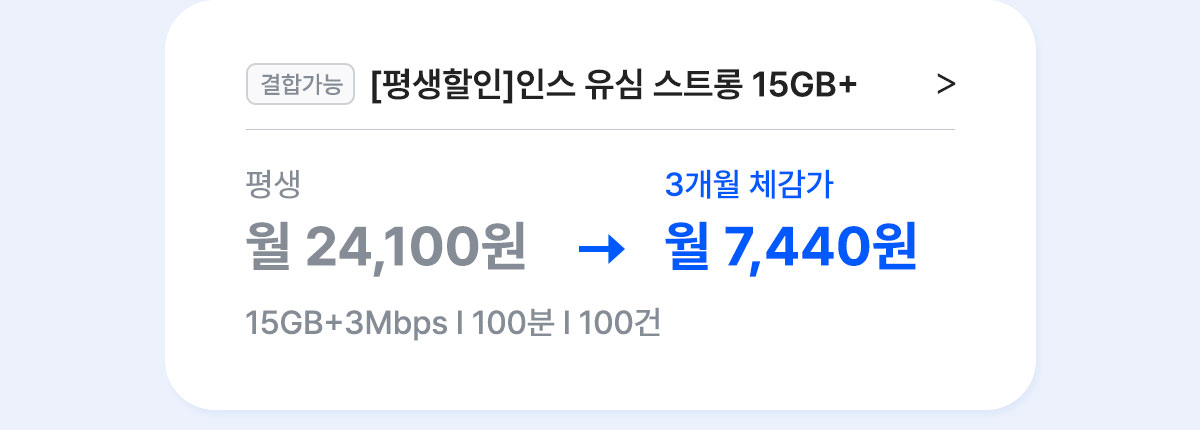 결합가능 [평생할인]인스 유심 스트롱 15GB+ >

평생
월 24,100원

→

3개월 체감가
월 7,440원

15GB+3Mbps I 100분 I 100건