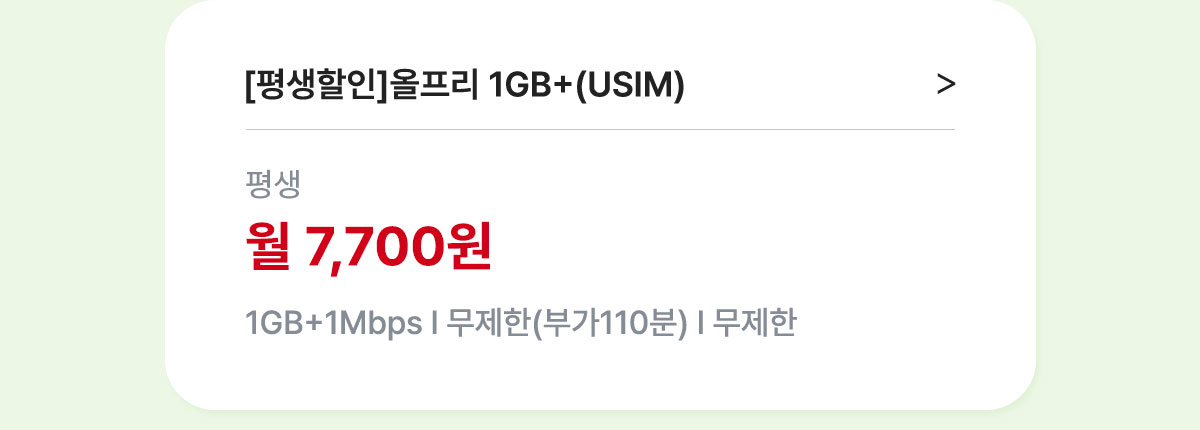 [평생할인]올프리 1GB+(USIM) >

평생

월 7,700원

1GB+1Mbps I 무제한(부가110분) I 무제한