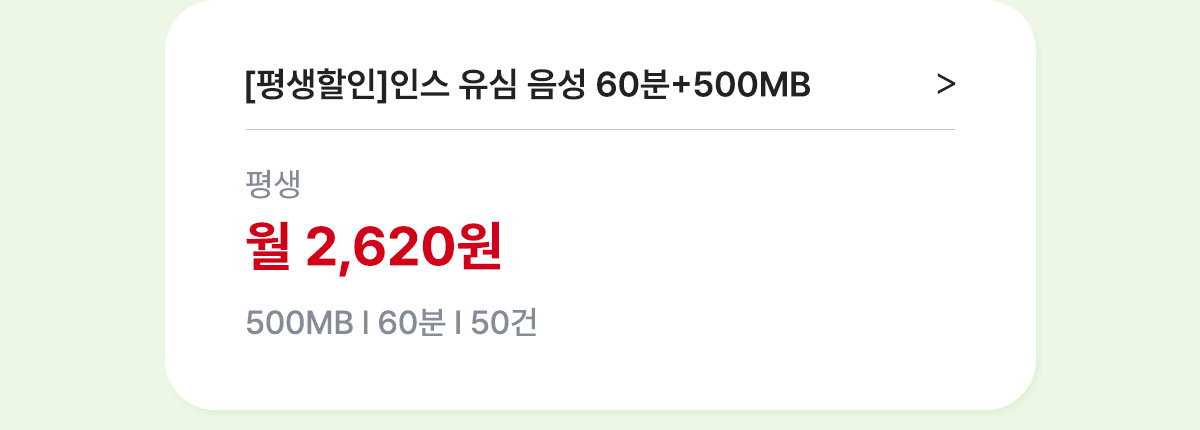 [평생할인]인스 유심 음성 60분+500MB >

평생

월 2,620원

500MB I 60분 I 50건