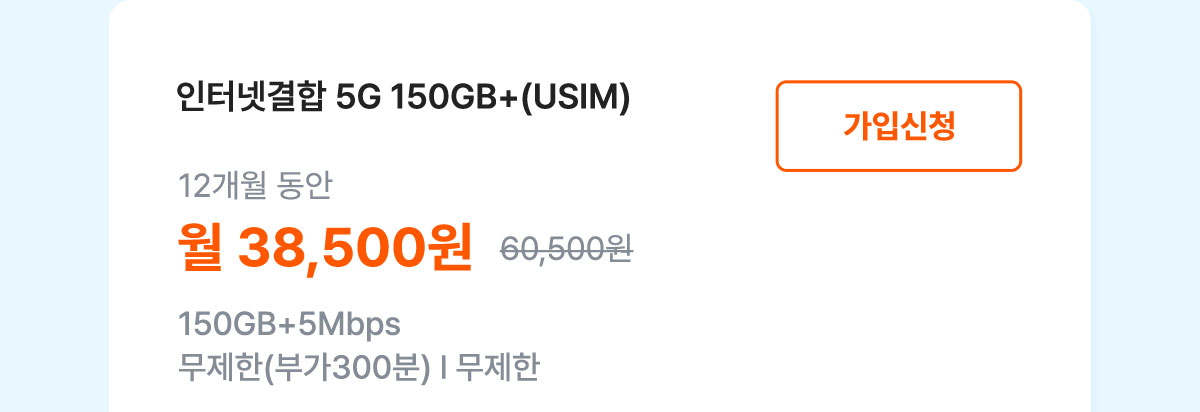 인터넷결합 5G 150GB+(USIM)

가입신청

12개월 동안

월 38,500원 60,500원

150GB+5Mbps
무제한(부가300분) I 무제한