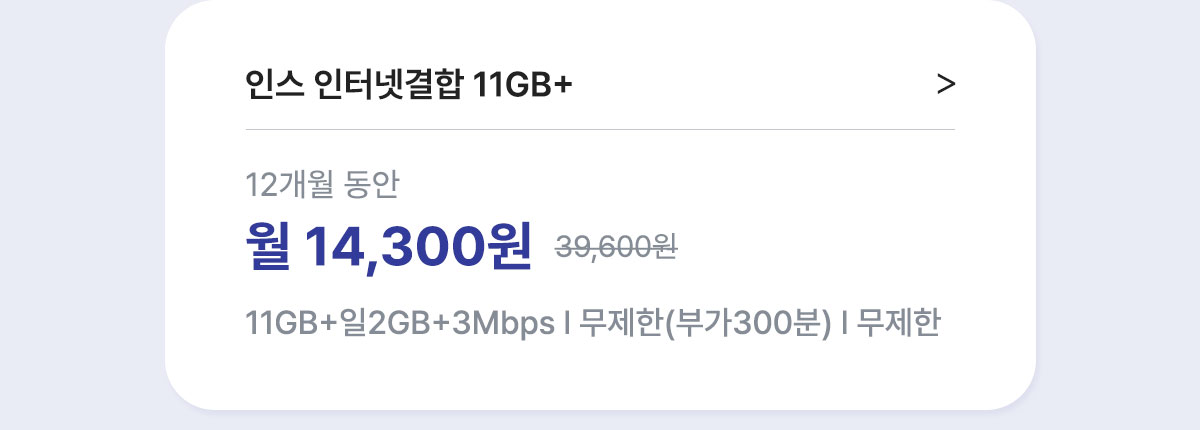 인스 인터넷결합 11GB+ >

12개월 동안

월 14,300원 39,600원

11GB+일2GB+3Mbps I 무제한(부가300분) I 무제한