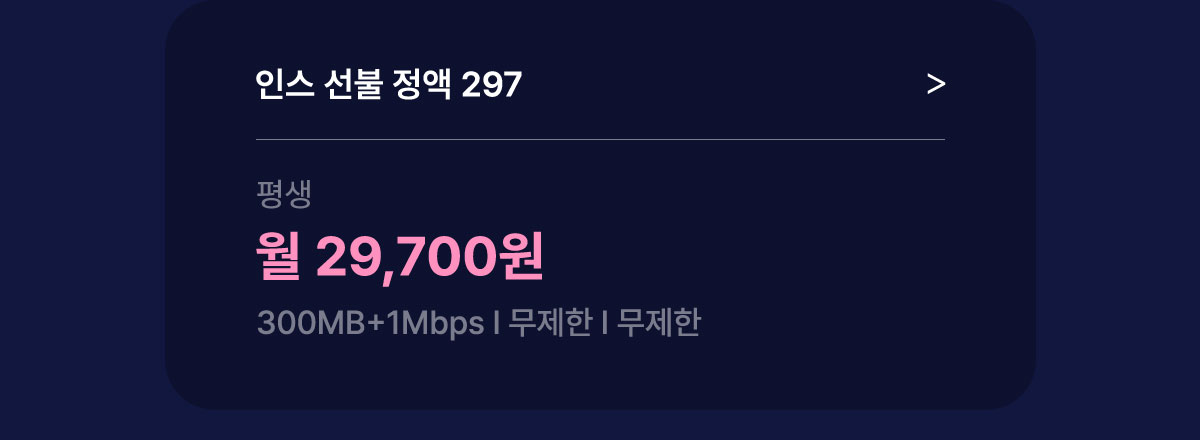 인스 선불 정액 297 >

평생

월 29,700원

300MB+1Mbps I 무제한 I 무제한