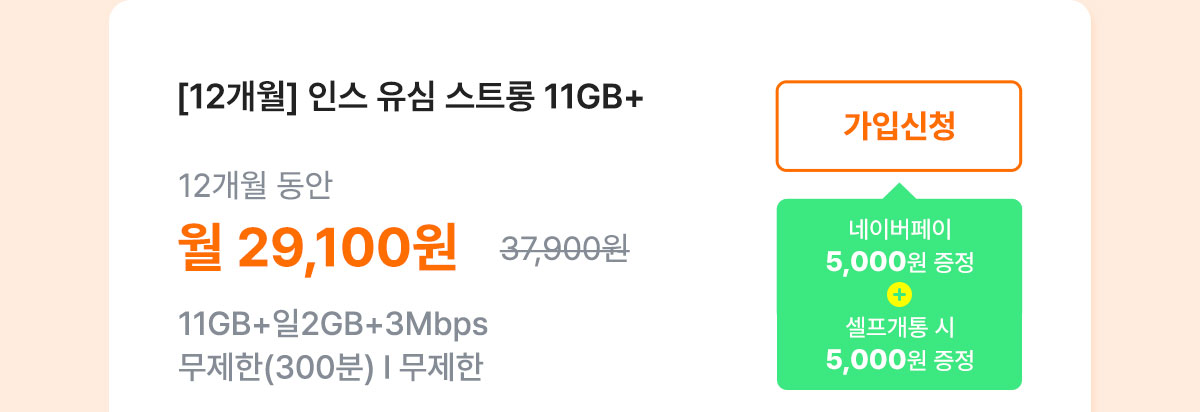 [12개월] 인스 유심 스트롱 11GB+

12개월 동안

월 29,100원 37,900원

11GB+일2GB+3Mbps
무제한(300분) I 무제한

가입신청

네이버페이
5,000원 증정
+
셀프개통 시
5,000원 증정