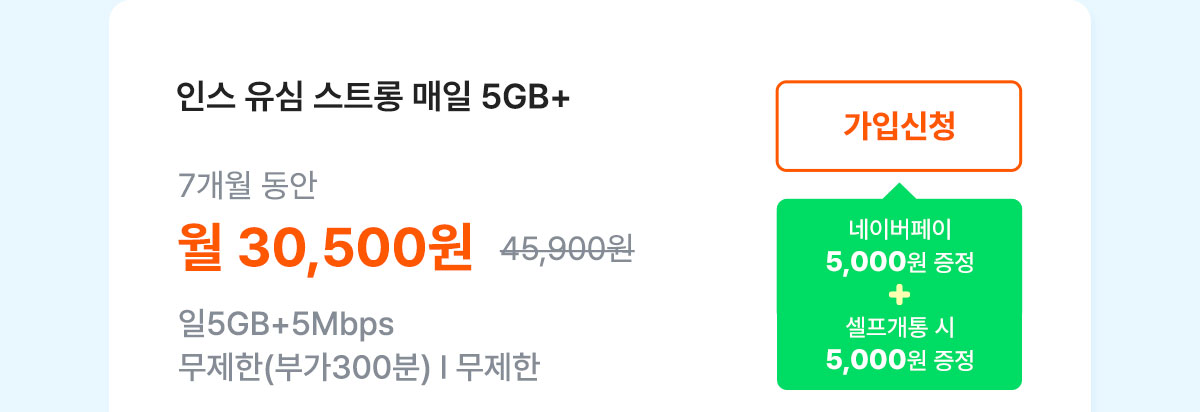 인스 유심 스트롱 매일 5GB+

7개월 동안

월 30,500원 45,900원

일5GB+5Mbps
무제한(부가300분) I 무제한

가입신청

네이버페이
5,000원 증정
+
셀프개통 시
5,000원 증정