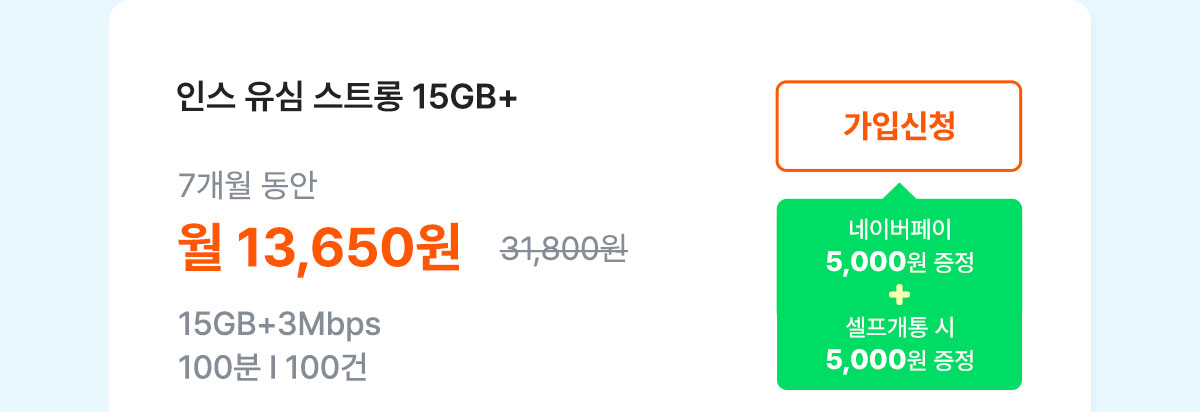 인스 유심 스트롱 15GB+

7개월 동안

월 13,650원 31,800원

15GB+3Mbps
100분 I 100건

가입신청

네이버페이
5,000원 증정
+
셀프개통 시
5,000원 증정