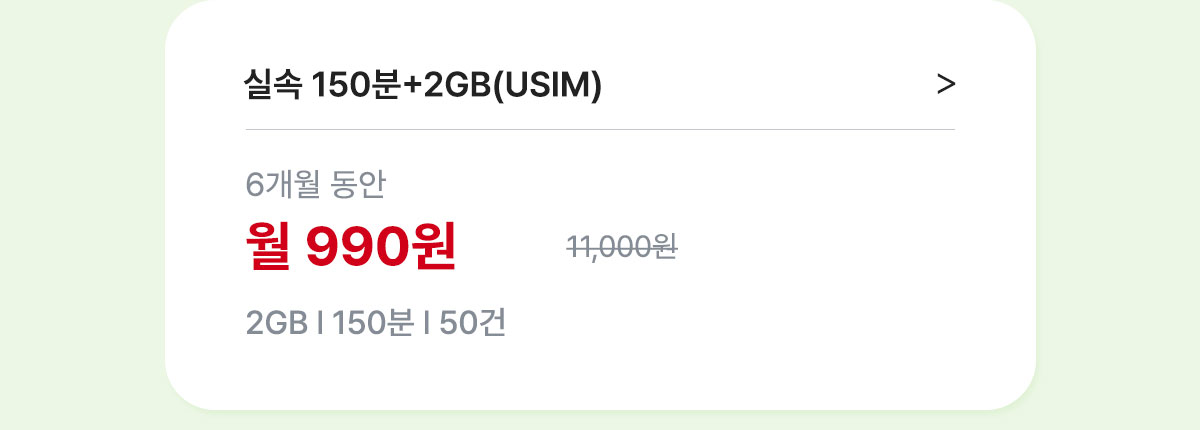 실속 150분+2GB(USIM) >

6개월 동안

월 990원 11,000원

2GB I 150분 I 50건