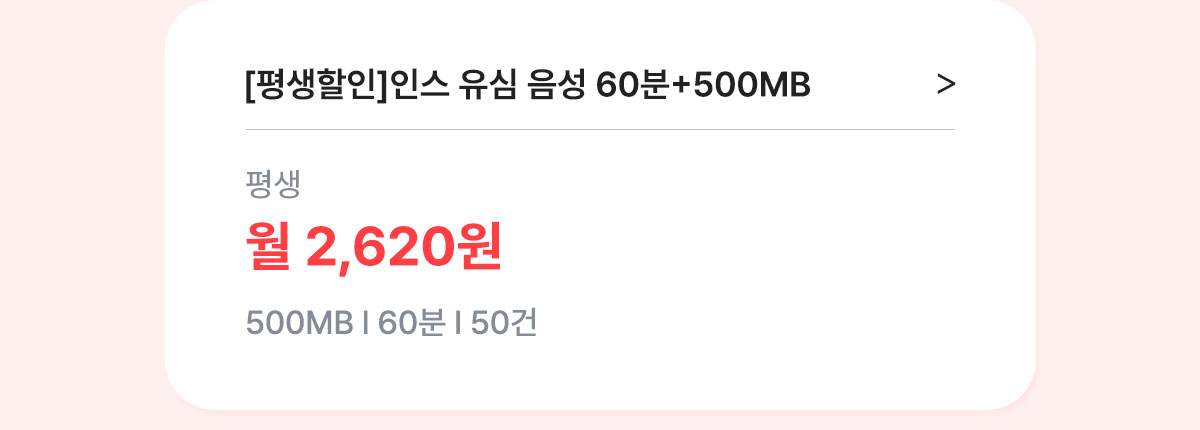 [평생할인]인스 유심 음성 60분+500MB >

평생

월 2,620원

500MB I 60분 I 50건