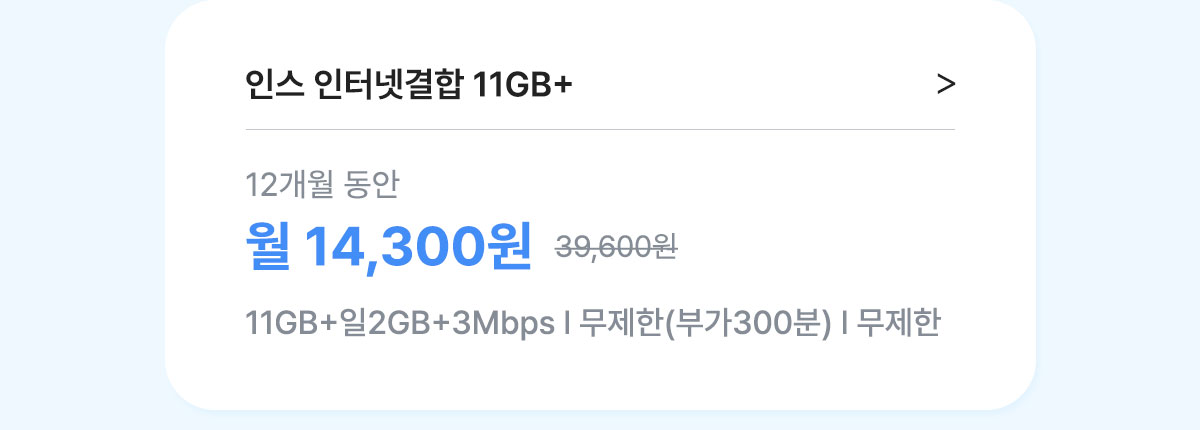 인스 인터넷결합 11GB+

>

12개월 동안

월 14,300원 39,600원

11GB+일2GB+3Mbps I 무제한(부가300분) I 무제한