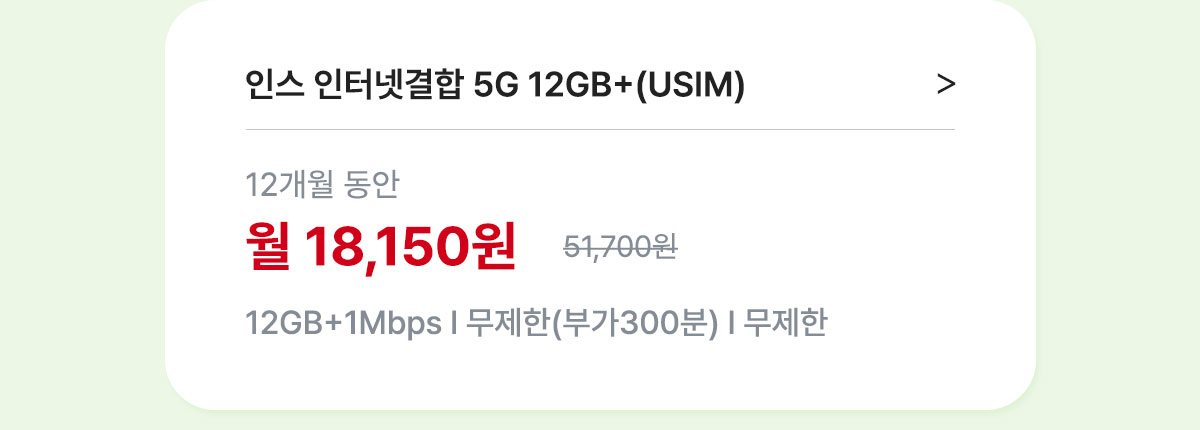 인스 인터넷결합 5G 12GB+(USIM) >

12개월 동안

월 18,150원 51,700원

12GB+1Mbps I 무제한(부가300분) I 무제한