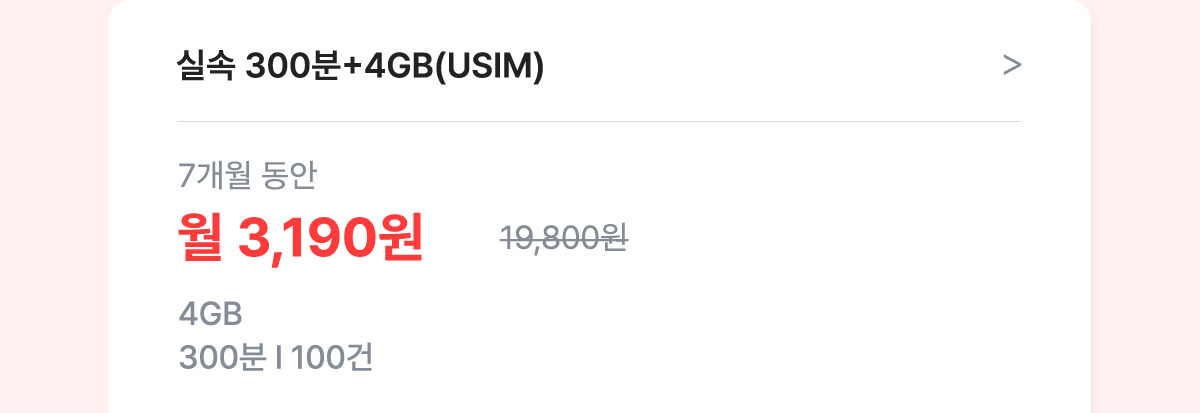 실속 300분+4GB(USIM)

>

7개월 동안

월 3,190원

19,800원

4GB

300분 I 100건