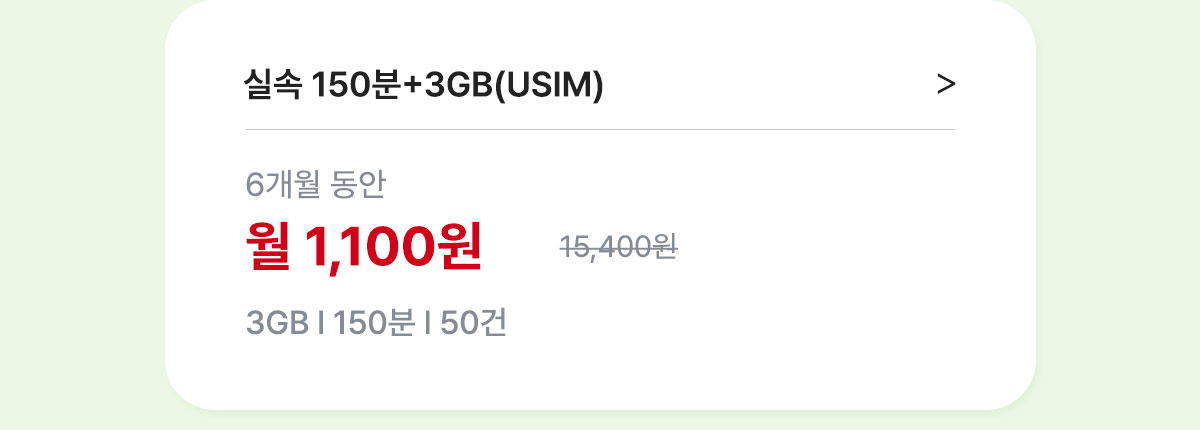 실속 150분+3GB(USIM)

>

6개월 동안

월 1,100원

15,400원

3GB I 150분 I 50건