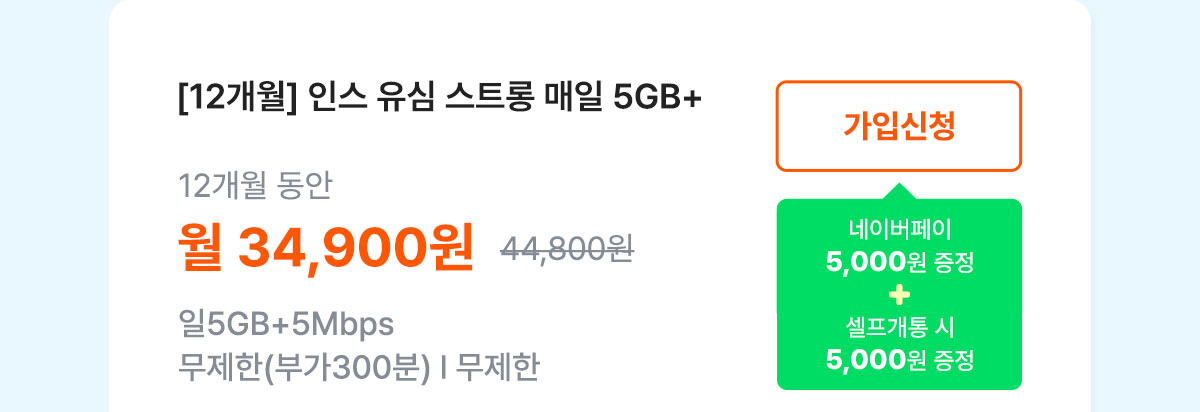 [12개월] 인스 유심 스트롱 매일 5GB+

12개월 동안

월 34,900원 44,800원

일5GB+5Mbps
무제한(부가300분) I 무제한

가입신청

네이버페이
5,000원 증정
+
셀프개통 시
5,000원 증정