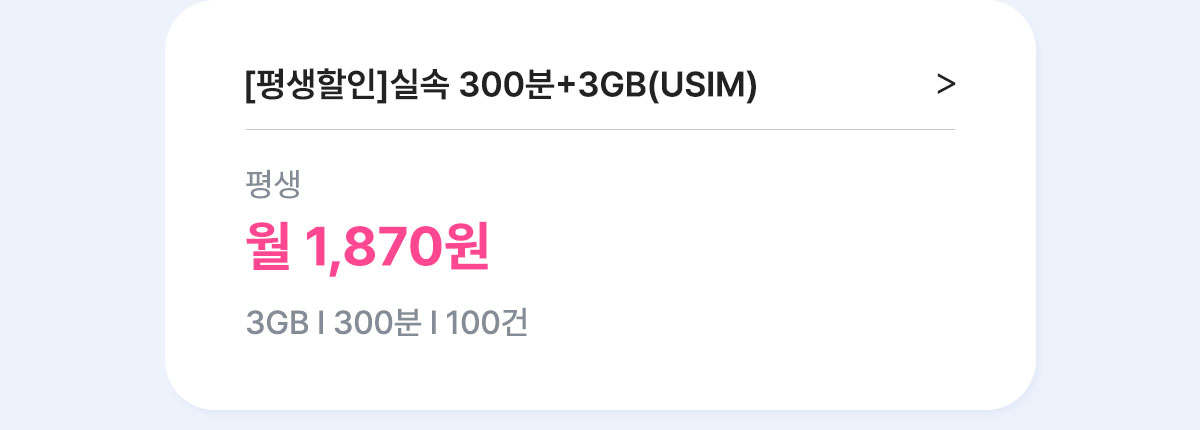 [평생할인]실속 300분+3GB(USIM) >

평생

월 1,870원

3GB I 300분 I 100건