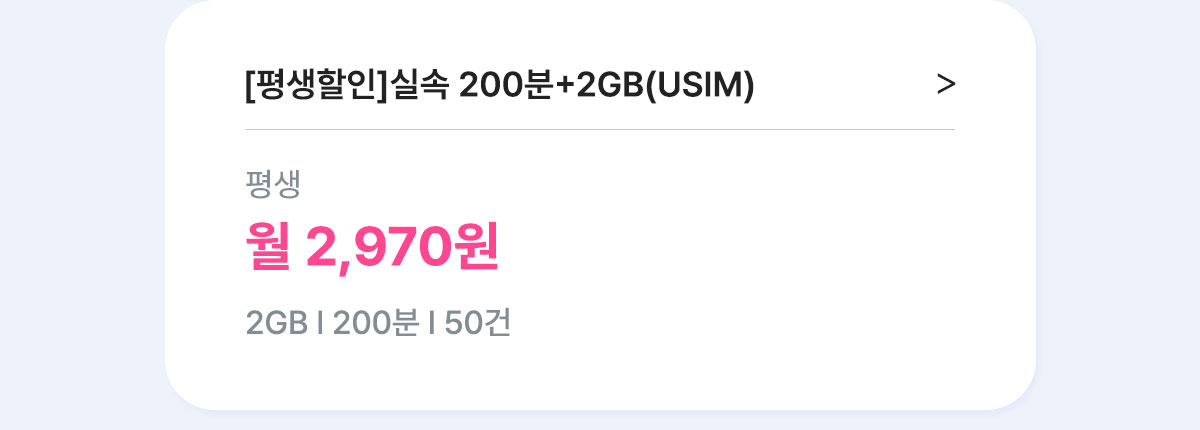 [평생할인]실속 200분+2GB(USIM) >

평생
월 2,970원

2GB I 200분 I 50건