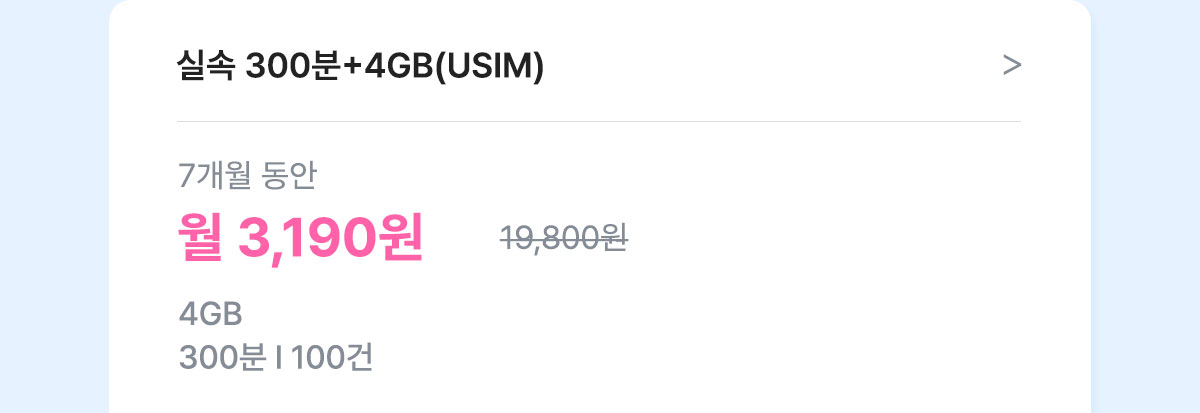 실속 300분+4GB(USIM)

>

7개월 동안

월 3,190원

19,800원

4GB

300분 I 100건