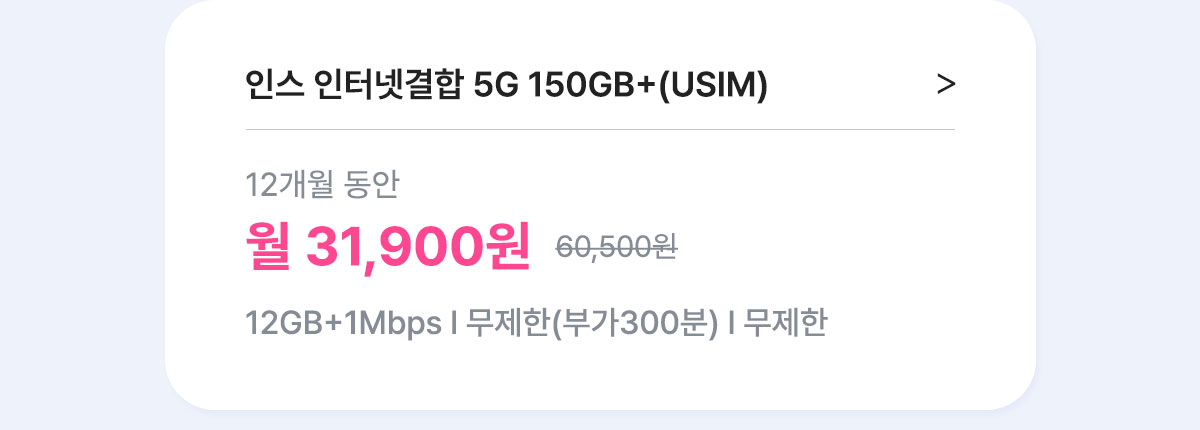 인스 인터넷결합 5G 150GB+(USIM) >

12개월 동안

월 31,900원 60,500원

12GB+1Mbps I 무제한(부가300분) I 무제한