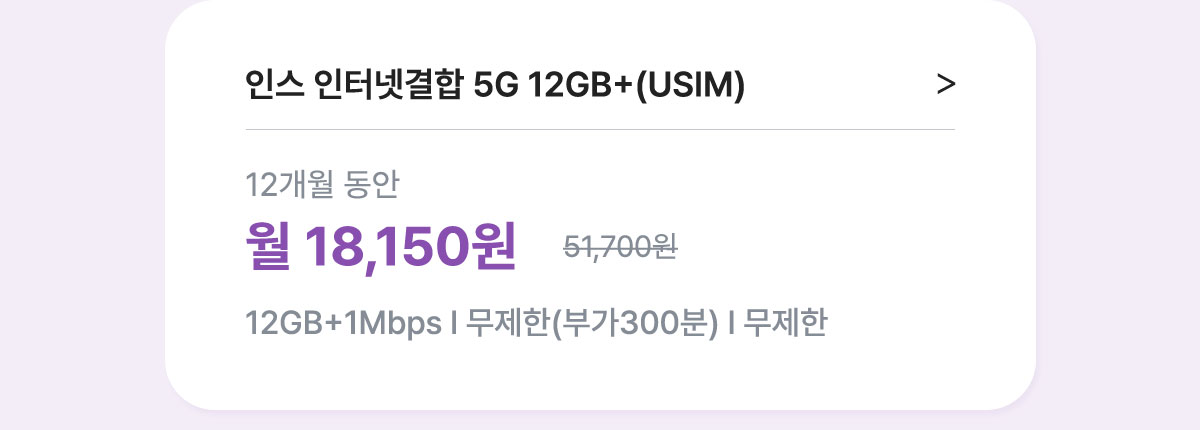 인스 인터넷결합 5G 12GB+(USIM) >

12개월 동안

월 18,150원 51,700원

12GB+1Mbps I 무제한(부가300분) I 무제한