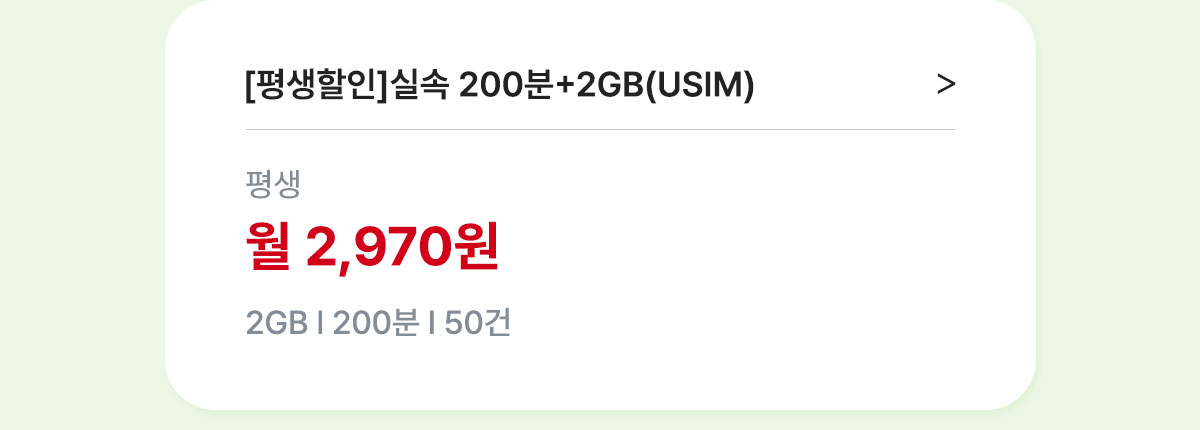 [평생할인]실속 200분+2GB(USIM) >

평생

월 2,970원

2GB I 200분 I 50건