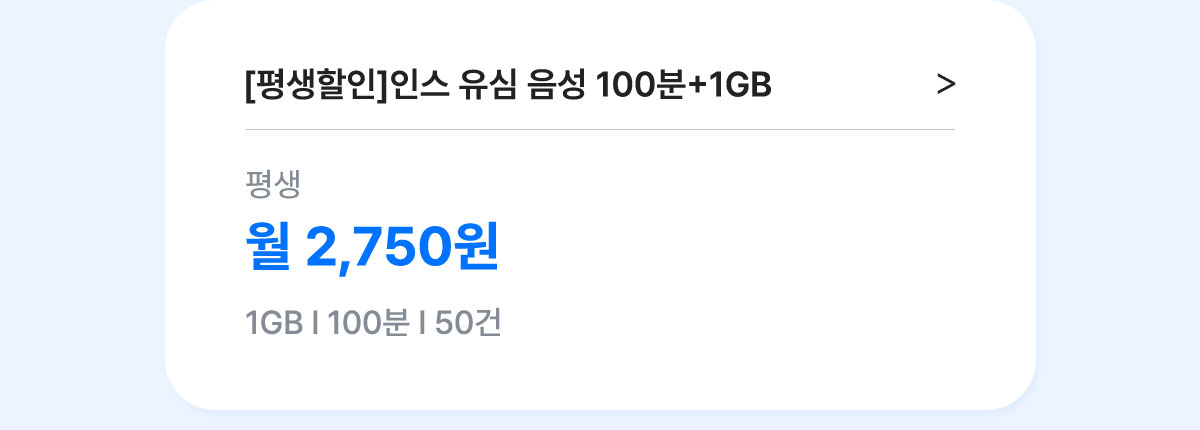 [평생할인]인스 유심 음성 100분+1GB >

평생
월 2,750원
1GB I 100분 I 50건